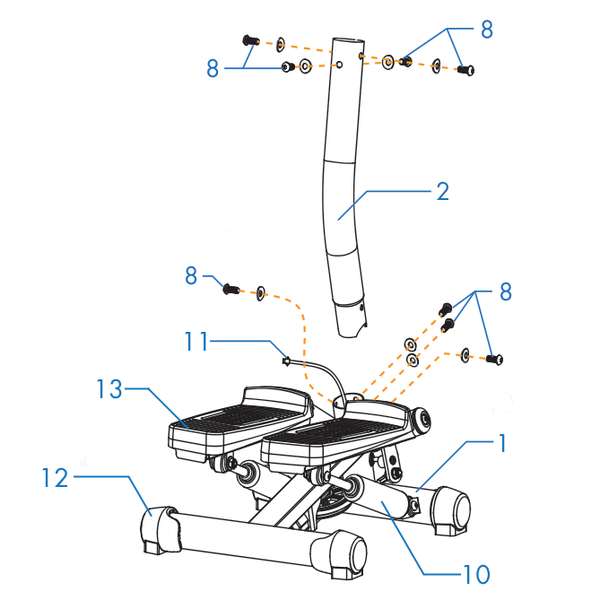 8
8
2
8
8
11
13
1
12
10